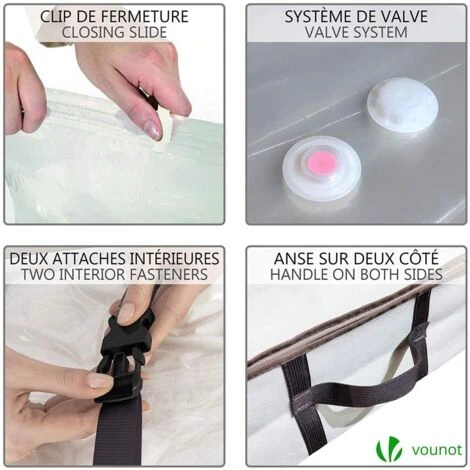 CLIP DE FERMETURE
CLOSING SLIDE

SYSTÈME DE VALVE
VALVE SYSTEM

DEUX ATTACHES INTÉRIEURES
TWO INTERIOR FASTENERS

ANSE SUR DEUX CÔTÉ
HANDLE ON BOTH SIDES

vounot