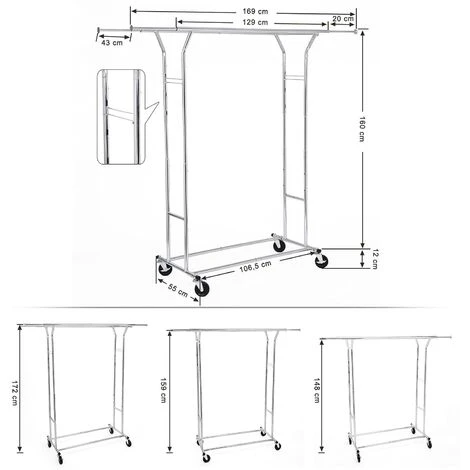 169 cm
129 cm
20 cm
43 cm
160 cm
12 cm
106,5 cm
55 cm

172 cm
159 cm
148 cm