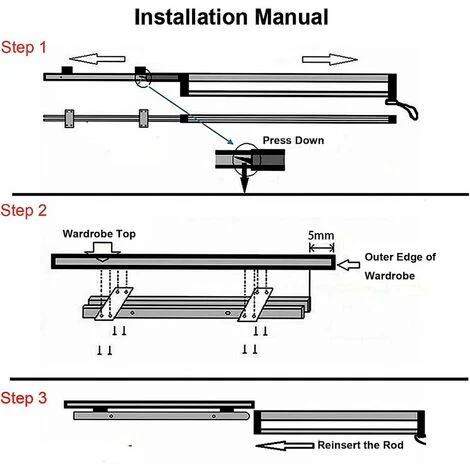 Installation Manual

Step 1

Press Down

Step 2

Wardrobe Top

5mm

Outer Edge of Wardrobe

Step 3

Reinsert the Rod